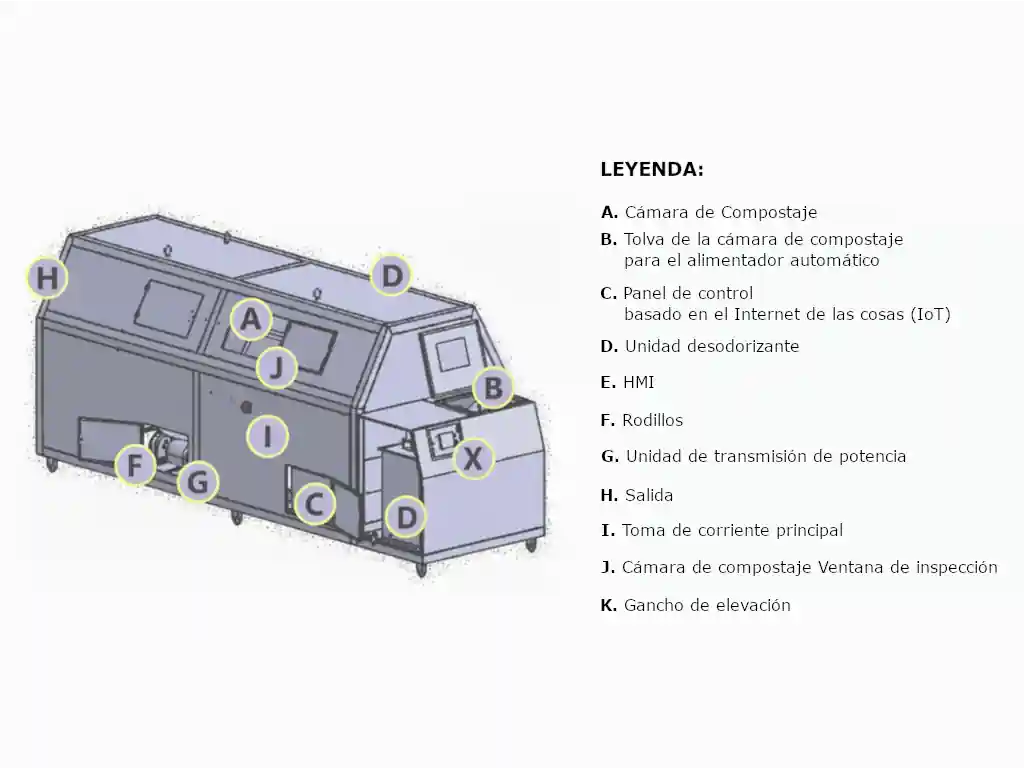 H
D
A
J
B
I
X
F
G
C
D

LEYENDA:

A. Cámara de Compostaje

B. Tolva de la cámara de compostaje para el alimentador automático

C. Panel de control basado en el Internet de las cosas (IoT)

D. Unidad desodorizante

E. HMI

F. Rodillos

G. Unidad de transmisión de potencia

H. Salida

I. Toma de corriente principal

J. Cámara de compostaje Ventana de inspección

K. Gancho de elevación