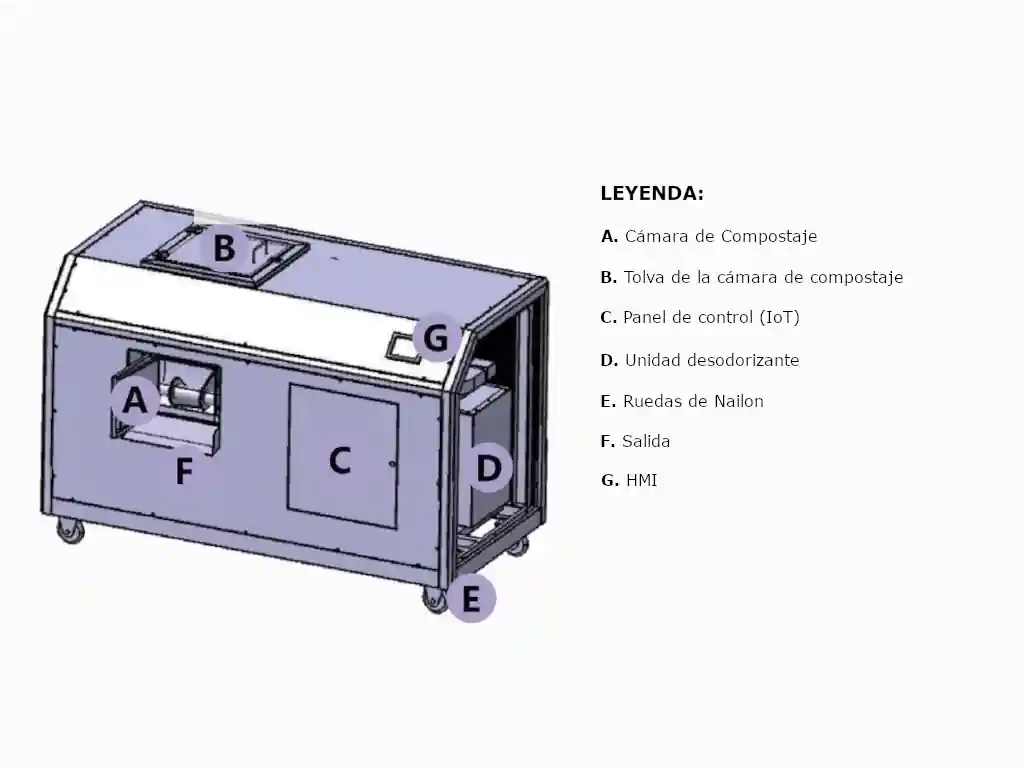 B
G
A
F
C
D
E

LEYENDA:

A. Cámara de Compostaje

B. Tolva de la cámara de compostaje

C. Panel de control (IoT)

D. Unidad desodorizante

E. Ruedas de Nailon

F. Salida

G. HMI